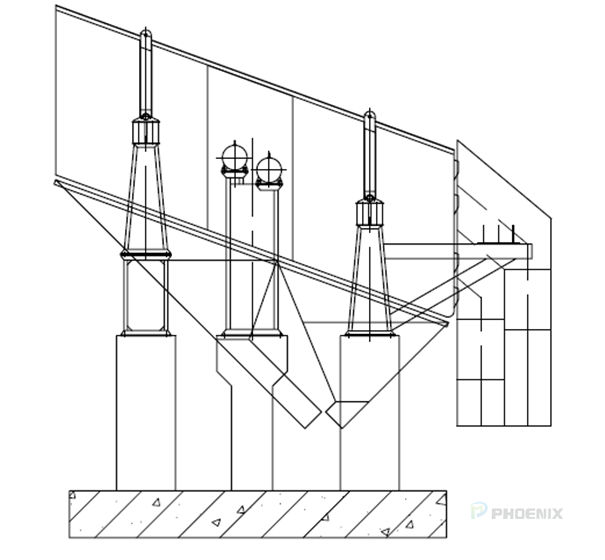 PHOENIX